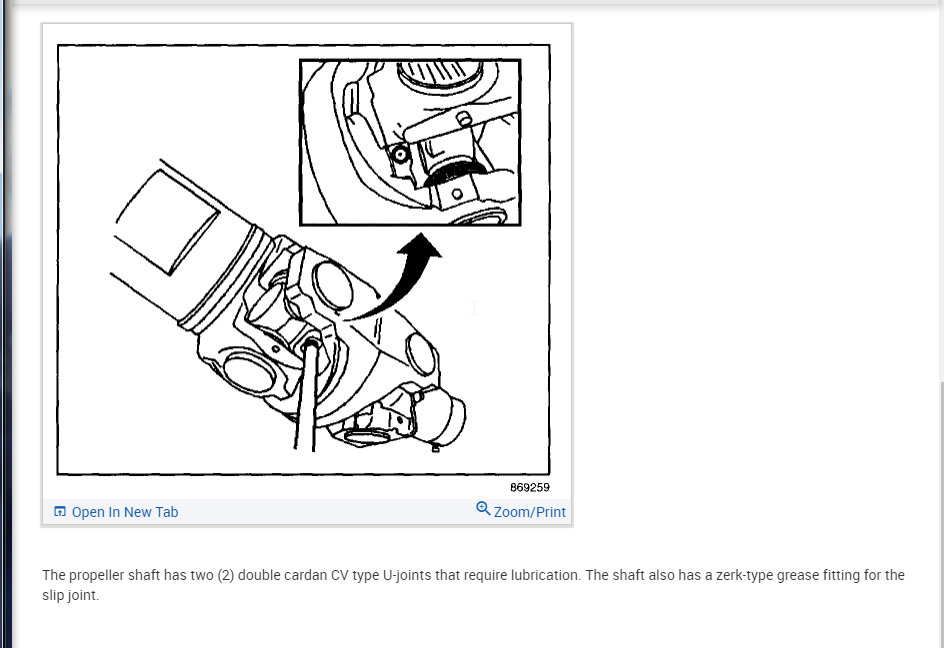 869259

Open In New Tab

Zoom/Print

The propeller shaft has two (2) double cardan CV type U-joints that require lubrication. The shaft also has a zerk-type grease fitting for the slip joint.