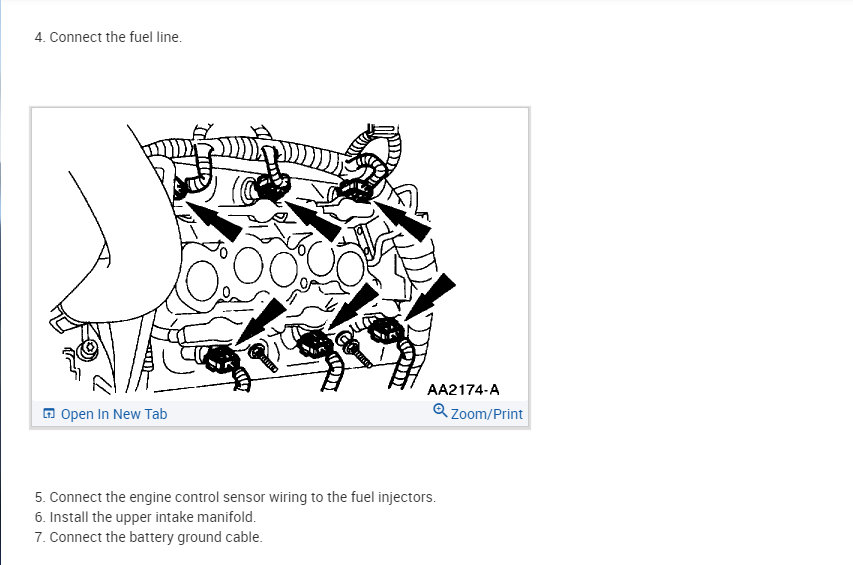 4. Connect the fuel line.

AA2174-A

Open In New Tab

Zoom/Print

5. Connect the engine control sensor wiring to the fuel injectors.
6. Install the upper intake manifold.
7. Connect the battery ground cable.