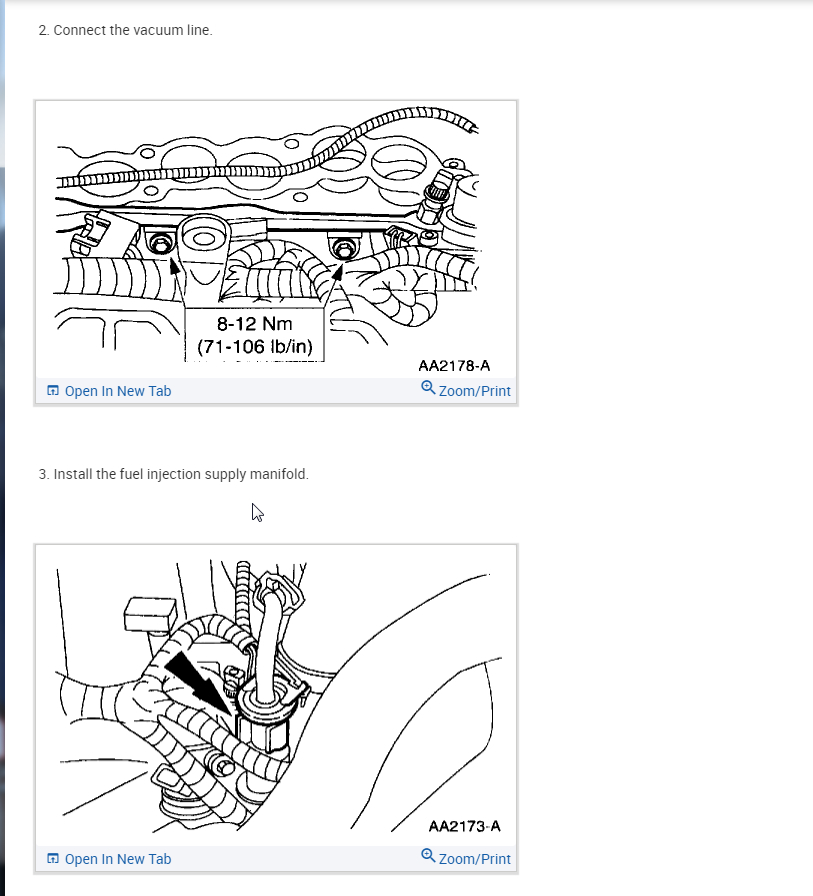 2. Connect the vacuum line.

8-12 Nm
(71-106 lb/in)

AA2178-A

Open In New Tab

Zoom/Print

3. Install the fuel injection supply manifold.

AA2173-A

Open In New Tab

Zoom/Print