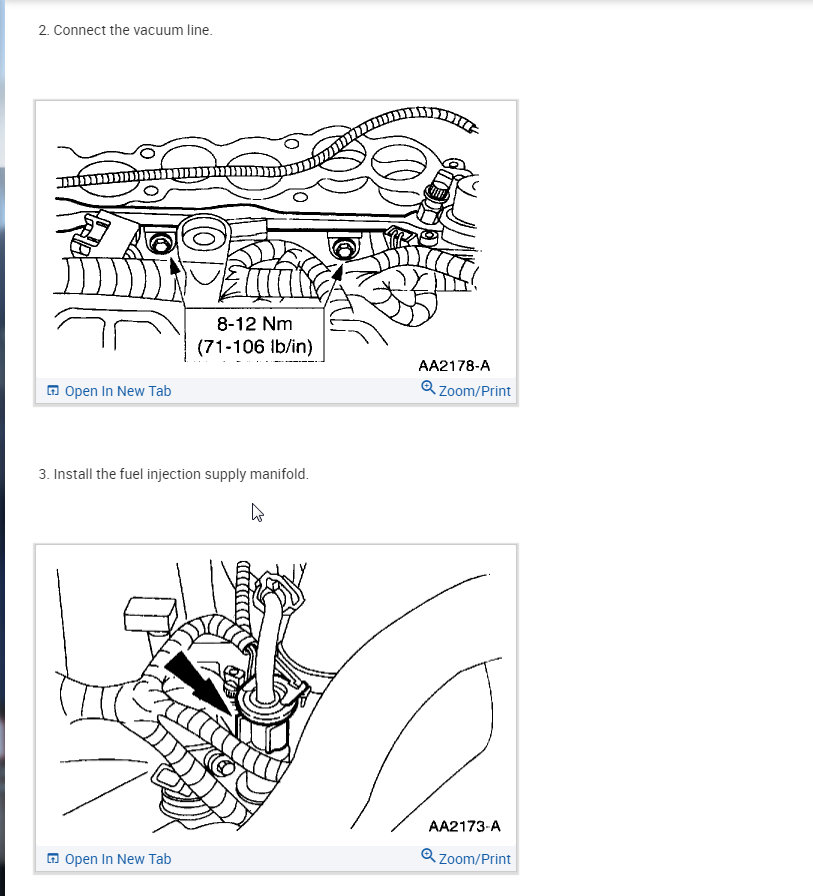 2. Connect the vacuum line.

8-12 Nm
(71-106 lb/in)

AA2178-A

Open In New Tab

Zoom/Print

3. Install the fuel injection supply manifold.

AA2173-A

Open In New Tab

Zoom/Print