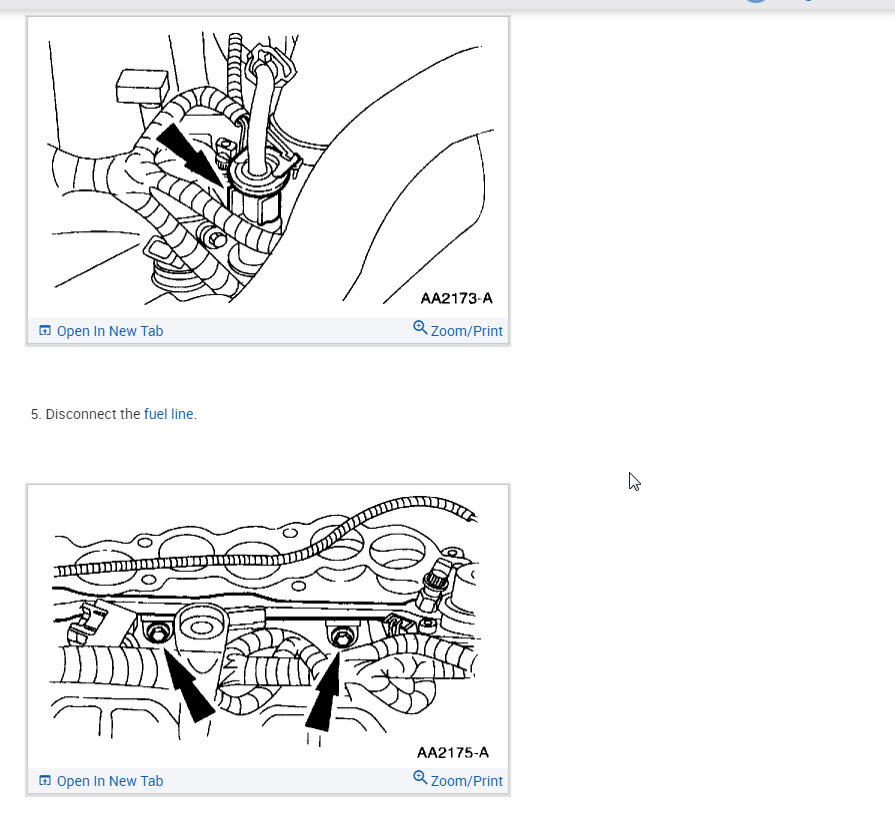 AA2173-A

Open In New Tab

Zoom/Print

5. Disconnect the fuel line.

AA2175-A

Open In New Tab

Zoom/Print