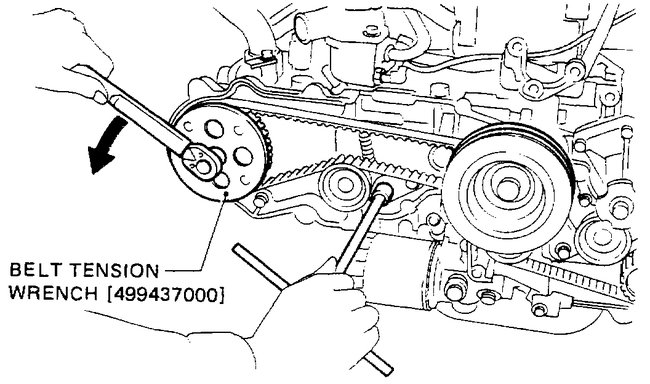 BELT TENSION WRENCH [499437000]