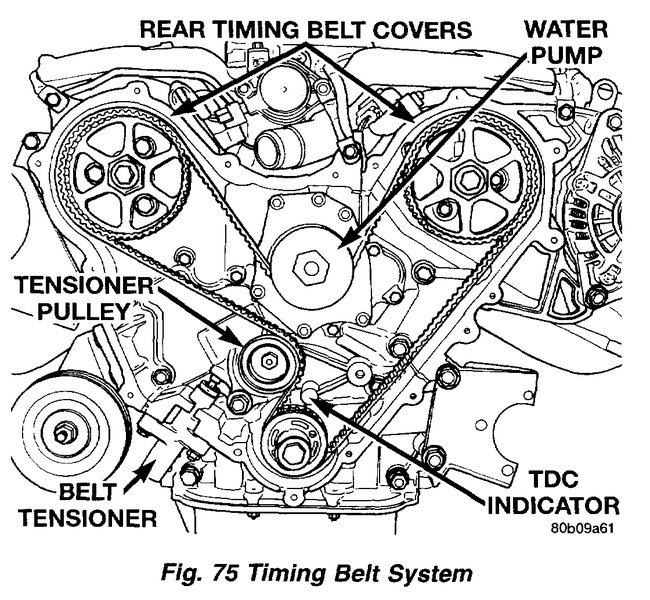 REAR TIMING BELT COVERS

WATER PUMP

TENSIONER PULLEY

BELT TENSIONER

TDC INDICATOR

80b09a61

Fig. 75 Timing Belt System