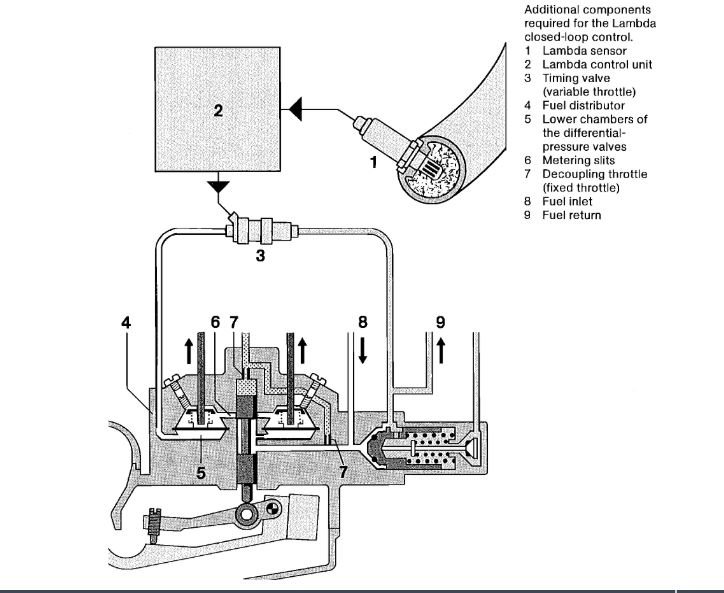 Additional components required for the Lambda closed-loop control.
1 Lambda sensor
2 Lambda control unit
3 Timing valve (variable throttle)
4 Fuel distributor
5 Lower chambers of the differential-pressure valves
6 Metering slits
7 Decoupling throttle (fixed throttle)
8 Fuel inlet
9 Fuel return

2

1

3

4
6
7
8
9

5
7