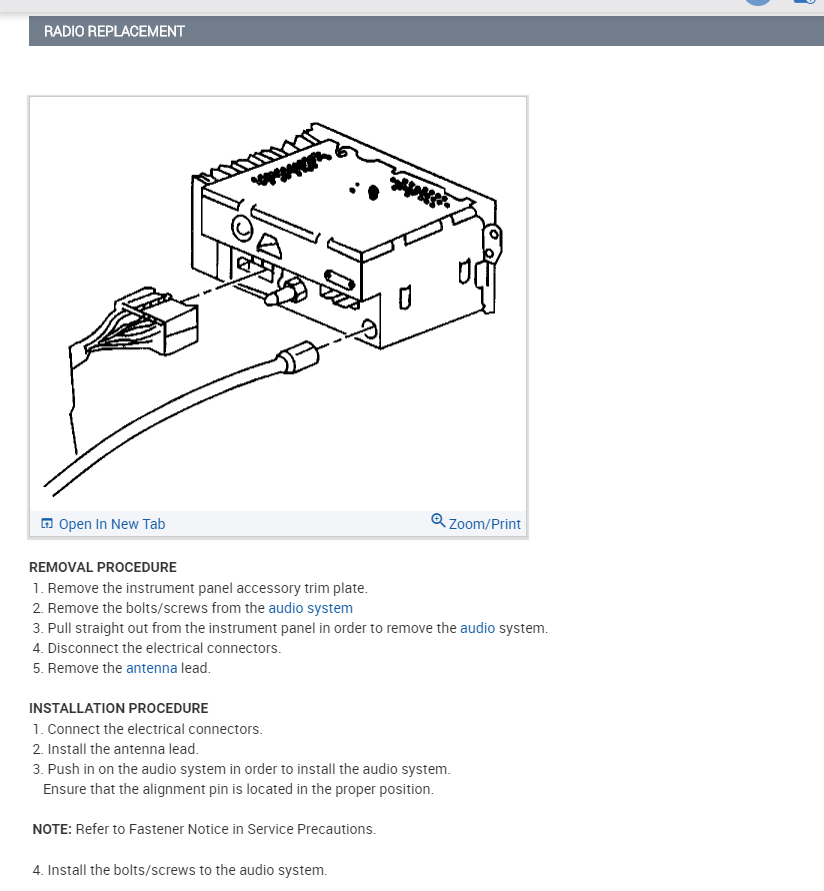 RADIO REPLACEMENT

Open In New Tab

Zoom/Print

REMOVAL PROCEDURE
1. Remove the instrument panel accessory trim plate.
2. Remove the bolts/screws from the audio system
3. Pull straight out from the instrument panel in order to remove the audio system.
4. Disconnect the electrical connectors.
5. Remove the antenna lead.

INSTALLATION PROCEDURE
1. Connect the electrical connectors.
2. Install the antenna lead.
3. Push in on the audio system in order to install the audio system.
Ensure that the alignment pin is located in the proper position.

NOTE: Refer to Fastener Notice in Service Precautions.

4. Install the bolts/screws to the audio system.