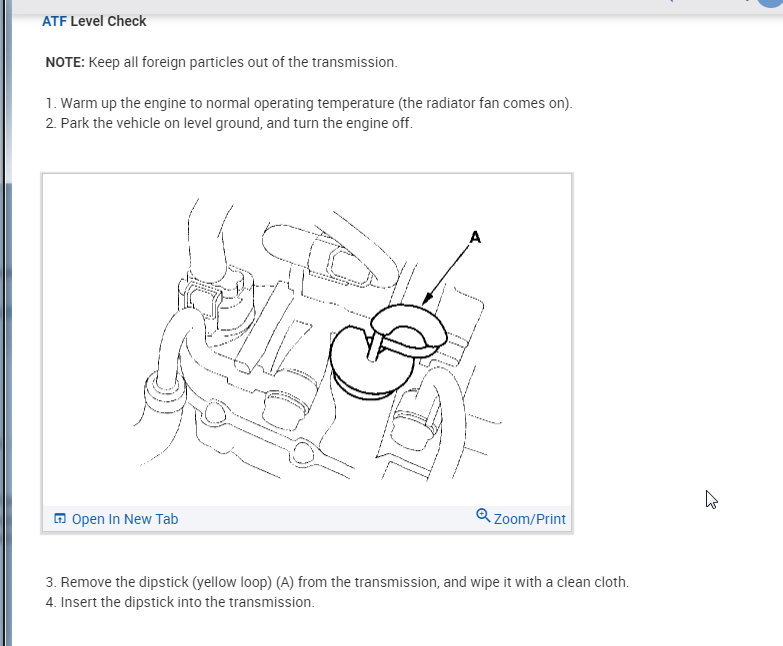 ATF Level Check

NOTE: Keep all foreign particles out of the transmission.

1. Warm up the engine to normal operating temperature (the radiator fan comes on).
2. Park the vehicle on level ground, and turn the engine off.

A

Open In New Tab

Zoom/Print

3. Remove the dipstick (yellow loop) (A) from the transmission, and wipe it with a clean cloth.
4. Insert the dipstick into the transmission.