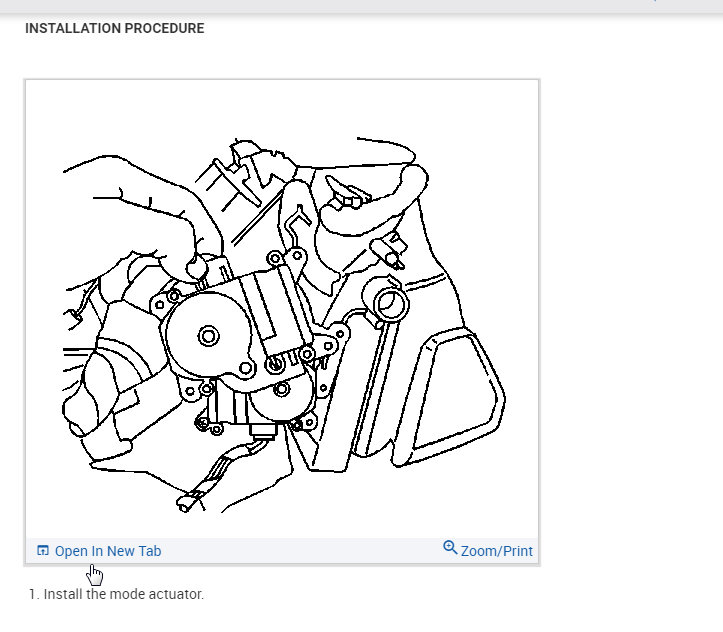 INSTALLATION PROCEDURE

Open In New Tab

Zoom/Print

1. Install the mode actuator.