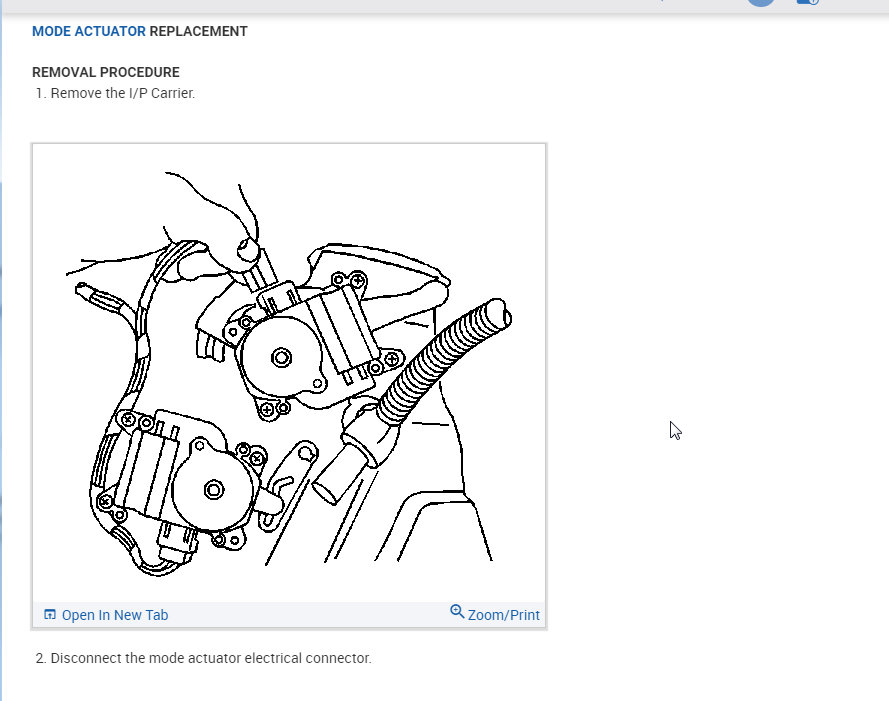 MODE ACTUATOR REPLACEMENT

REMOVAL PROCEDURE

1. Remove the I/P Carrier.

Open In New Tab

Zoom/Print

2. Disconnect the mode actuator electrical connector.