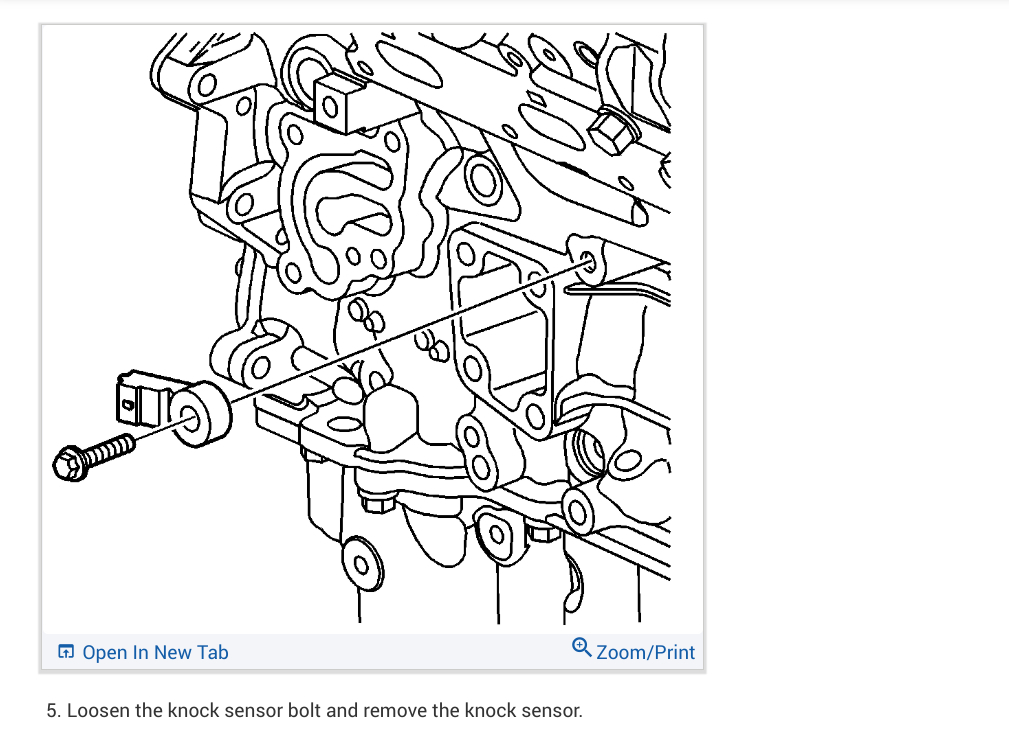 Open In New Tab

Zoom/Print

5. Loosen the knock sensor bolt and remove the knock sensor.