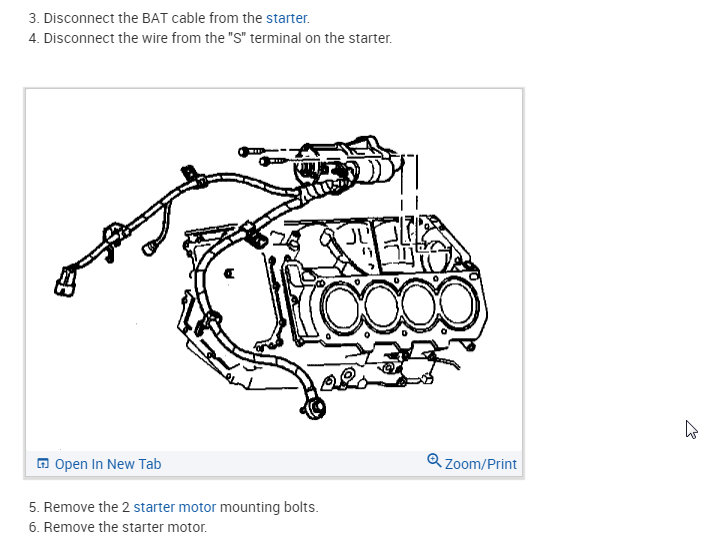 3. Disconnect the BAT cable from the starter.
4. Disconnect the wire from the "S" terminal on the starter.

Open In New Tab
Zoom/Print

5. Remove the 2 starter motor mounting bolts.
6. Remove the starter motor.