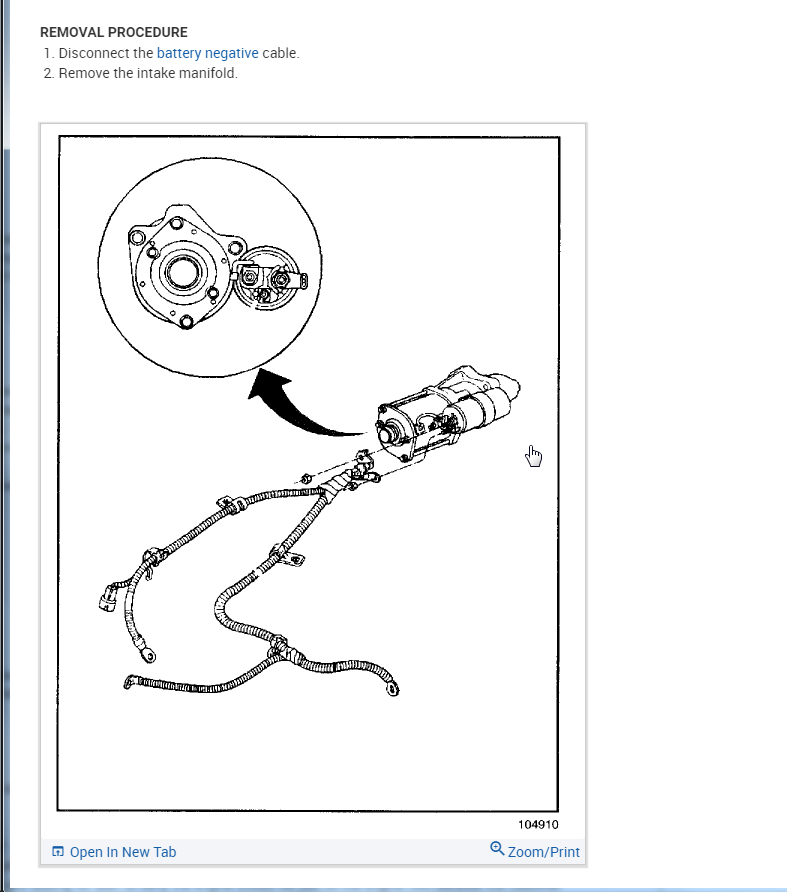 REMOVAL PROCEDURE
1. Disconnect the battery negative cable.
2. Remove the intake manifold.

104910

Open In New Tab

Zoom/Print