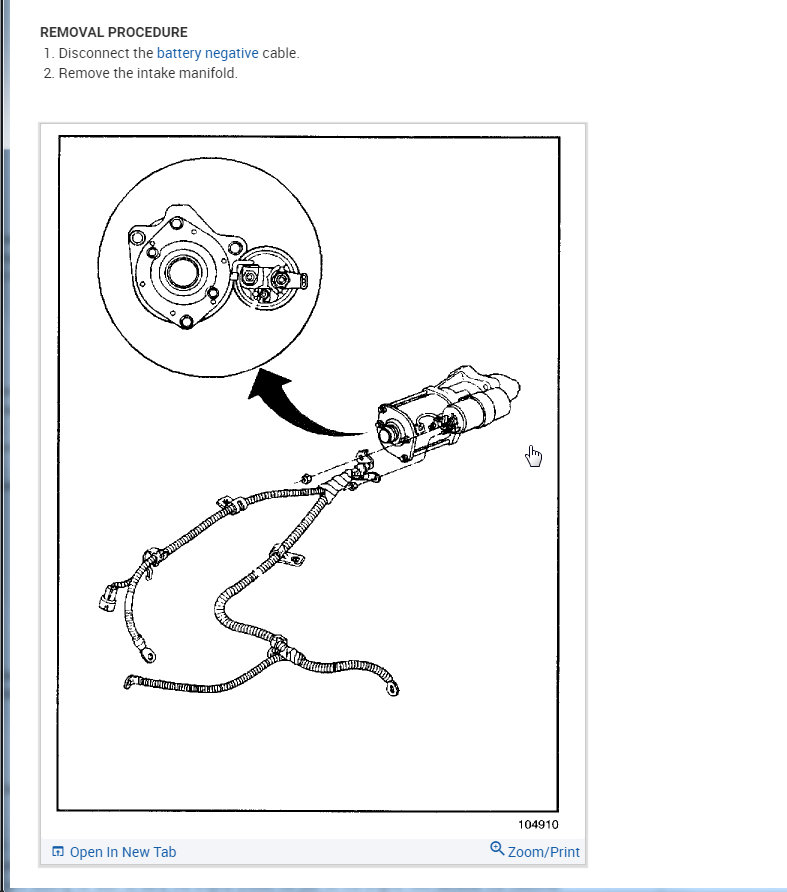 REMOVAL PROCEDURE

1. Disconnect the battery negative cable.
2. Remove the intake manifold.

104910

Open In New Tab

Zoom/Print