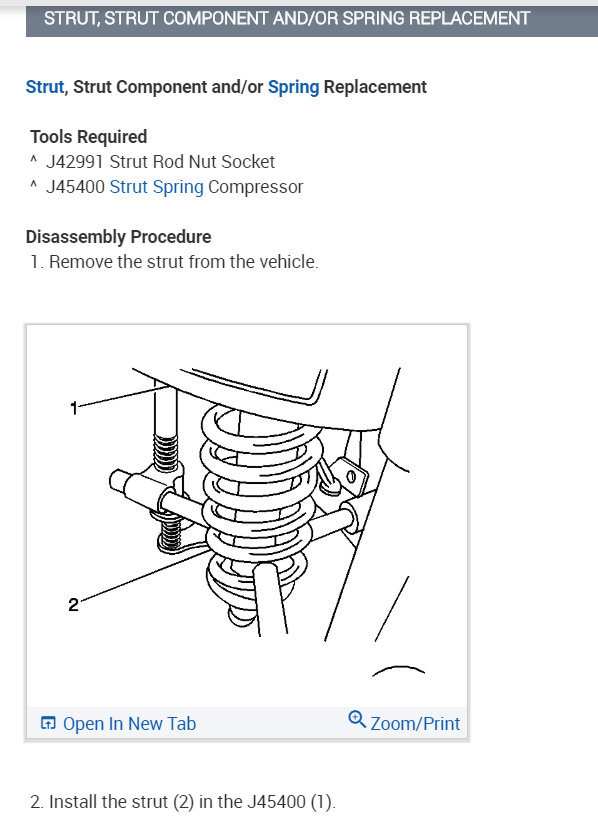 STRUT, STRUT COMPONENT AND/OR SPRING REPLACEMENT

Strut, Strut Component and/or Spring Replacement

Tools Required
^ J42991 Strut Rod Nut Socket
^ J45400 Strut Spring Compressor

Disassembly Procedure
1. Remove the strut from the vehicle.

1

2

Open In New Tab

Zoom/Print

2. Install the strut (2) in the J45400 (1).