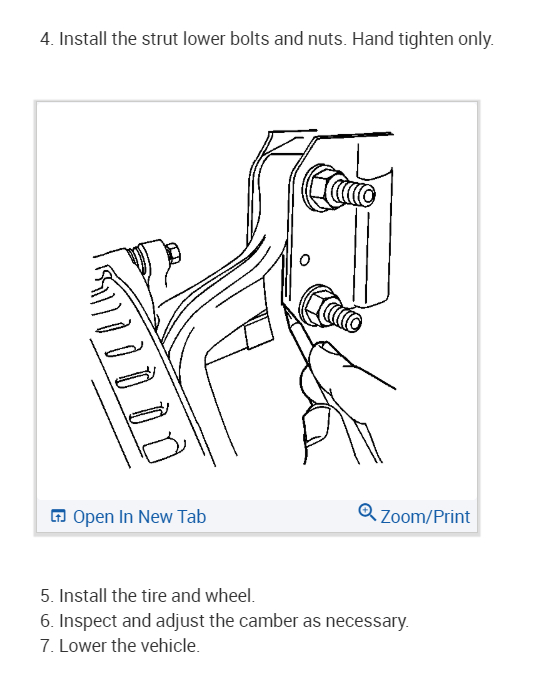 4. Install the strut lower bolts and nuts. Hand tighten only.

Open In New Tab

Zoom/Print

5. Install the tire and wheel.
6. Inspect and adjust the camber as necessary.
7. Lower the vehicle.