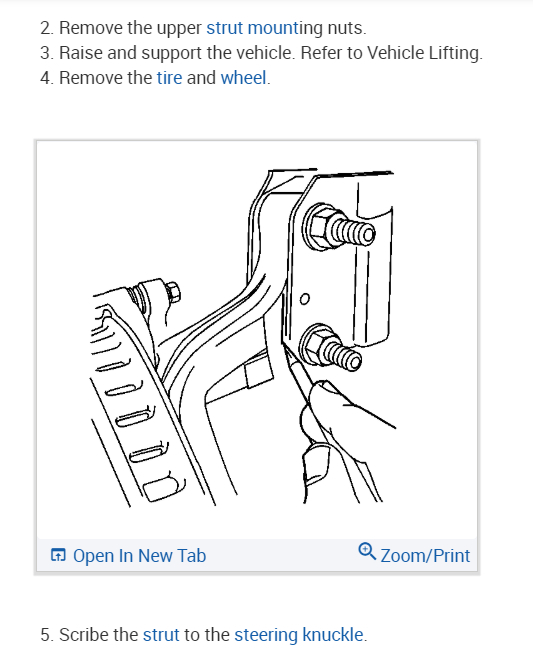 2. Remove the upper strut mounting nuts.
3. Raise and support the vehicle. Refer to Vehicle Lifting.
4. Remove the tire and wheel.

Open In New Tab

Zoom/Print

5. Scribe the strut to the steering knuckle.