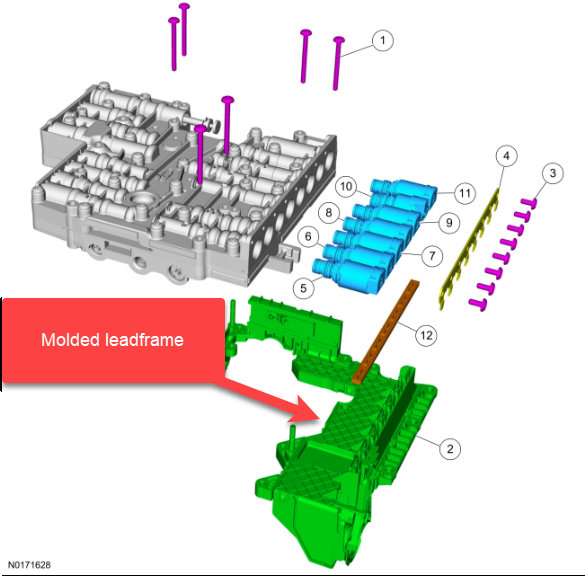 1
4
3
10
11
8
9
6
7
5
12
Molded leadframe
2
N0171628