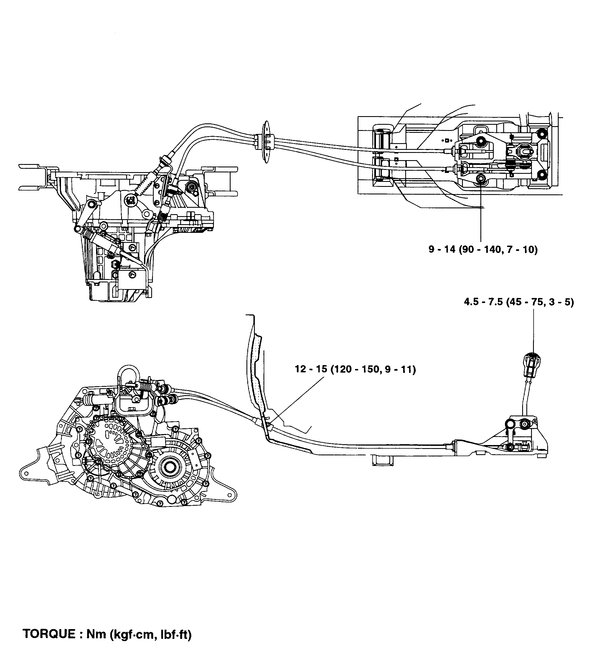 9 - 14 (90 - 140, 7 - 10)

4.5 - 7.5 (45 - 75, 3 - 5)

12 - 15 (120 - 150, 9 - 11)

TORQUE : Nm (kgf·cm, lbf·ft)