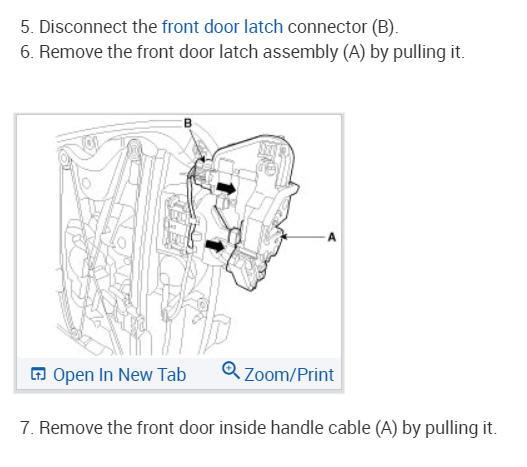 5. Disconnect the front door latch connector (B).
6. Remove the front door latch assembly (A) by pulling it.

B

A

Open In New Tab Zoom/Print

7. Remove the front door inside handle cable (A) by pulling it.