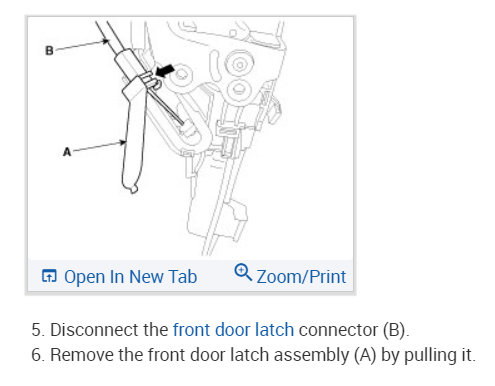 B

A

Open In New Tab

Zoom/Print

5. Disconnect the front door latch connector (B).
6. Remove the front door latch assembly (A) by pulling it.