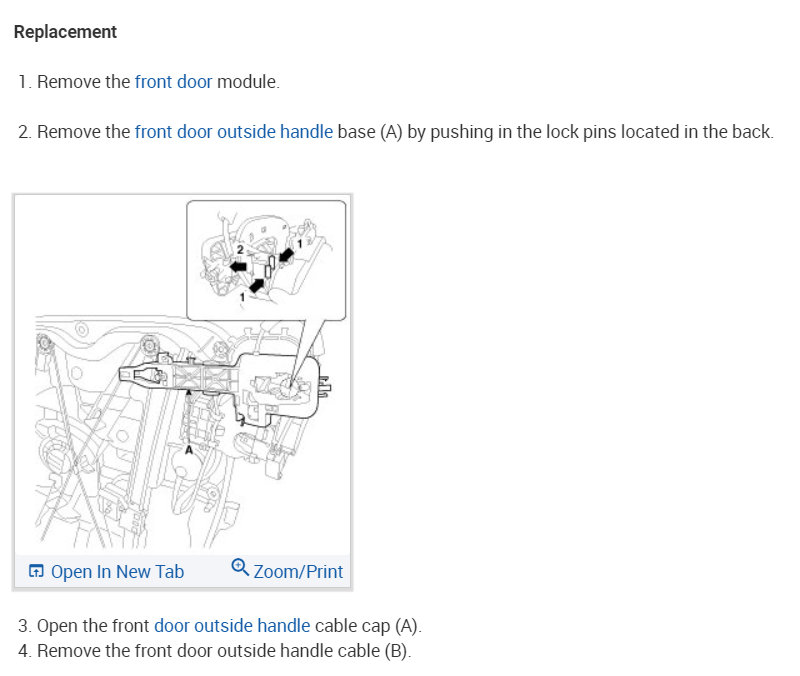 Replacement

1. Remove the front door module.

2. Remove the front door outside handle base (A) by pushing in the lock pins located in the back.

2
1
1
A

Open In New Tab
Zoom/Print

3. Open the front door outside handle cable cap (A).
4. Remove the front door outside handle cable (B).