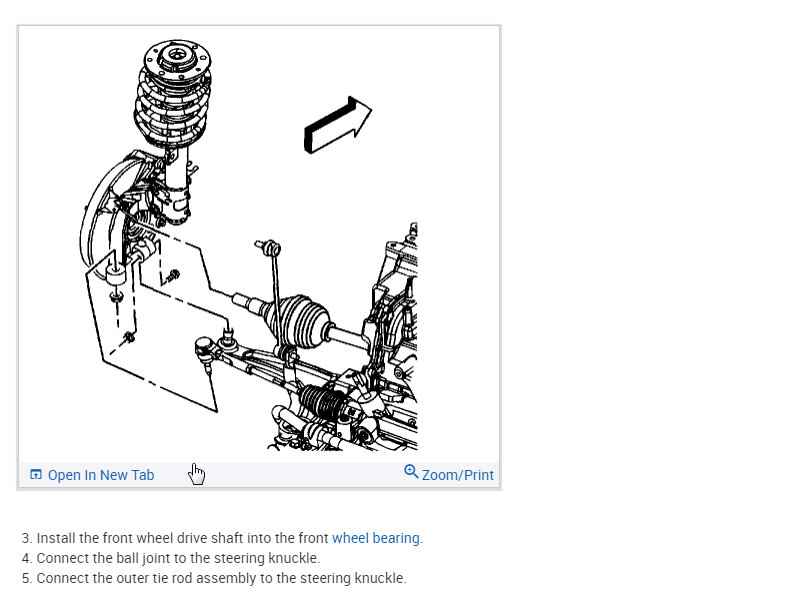 Open In New Tab

Zoom/Print

3. Install the front wheel drive shaft into the front wheel bearing.
4. Connect the ball joint to the steering knuckle.
5. Connect the outer tie rod assembly to the steering knuckle.