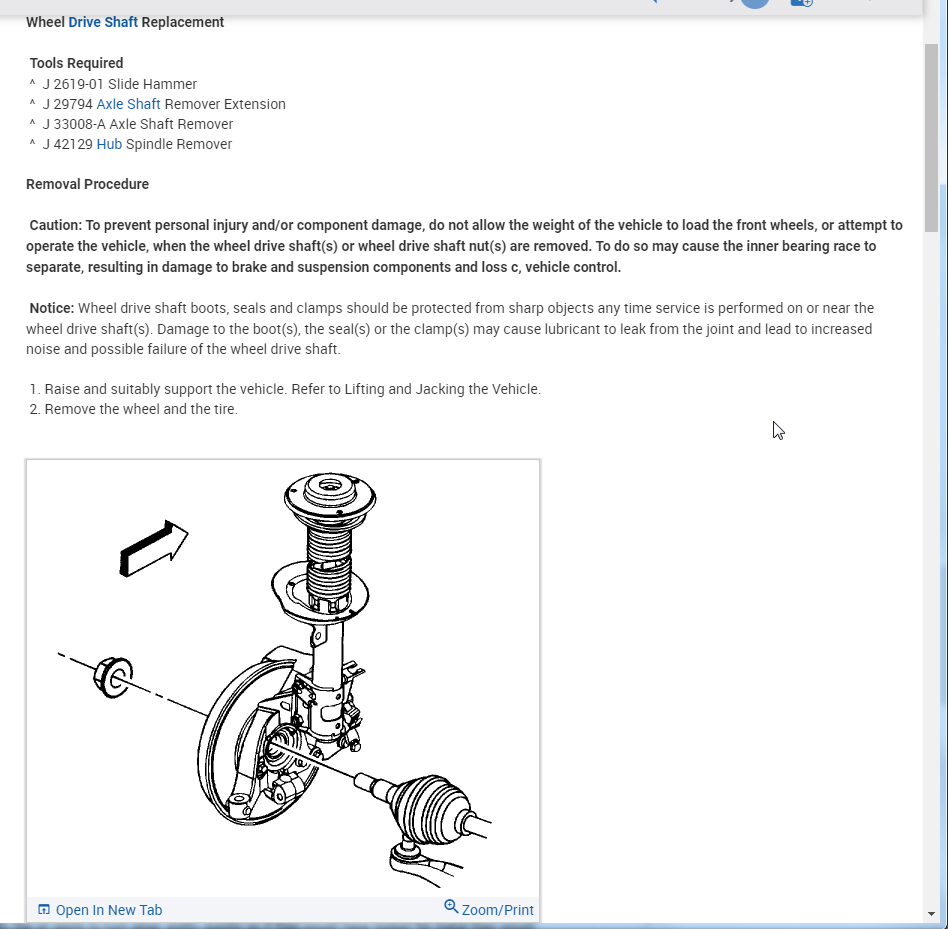 Wheel Drive Shaft Replacement

Tools Required
^ J 2619-01 Slide Hammer
^ J 29794 Axle Shaft Remover Extension
^ J 33008-A Axle Shaft Remover
^ J 42129 Hub Spindle Remover

Removal Procedure

Caution: To prevent personal injury and/or component damage, do not allow the weight of the vehicle to load the front wheels, or attempt to operate the vehicle, when the wheel drive shaft(s) or wheel drive shaft nut(s) are removed. To do so may cause the inner bearing race to separate, resulting in damage to brake and suspension components and loss c, vehicle control.

Notice: Wheel drive shaft boots, seals and clamps should be protected from sharp objects any time service is performed on or near the wheel drive shaft(s). Damage to the boot(s), the seal(s) or the clamp(s) may cause lubricant to leak from the joint and lead to increased noise and possible failure of the wheel drive shaft.

1. Raise and suitably support the vehicle. Refer to Lifting and Jacking the Vehicle.
2. Remove the wheel and the tire.

Open In New Tab
Zoom/Print