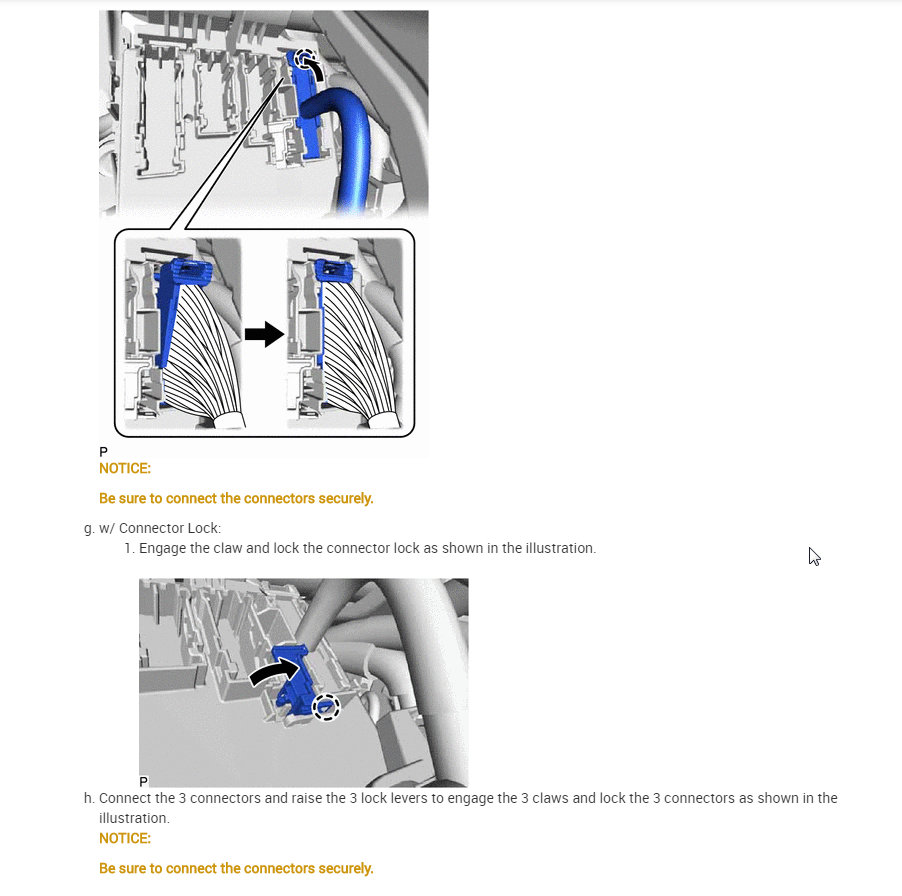 P

NOTICE:

Be sure to connect the connectors securely.

g. w/ Connector Lock:

1. Engage the claw and lock the connector lock as shown in the illustration.

P

h. Connect the 3 connectors and raise the 3 lock levers to engage the 3 claws and lock the 3 connectors as shown in the illustration.

NOTICE:

Be sure to connect the connectors securely.