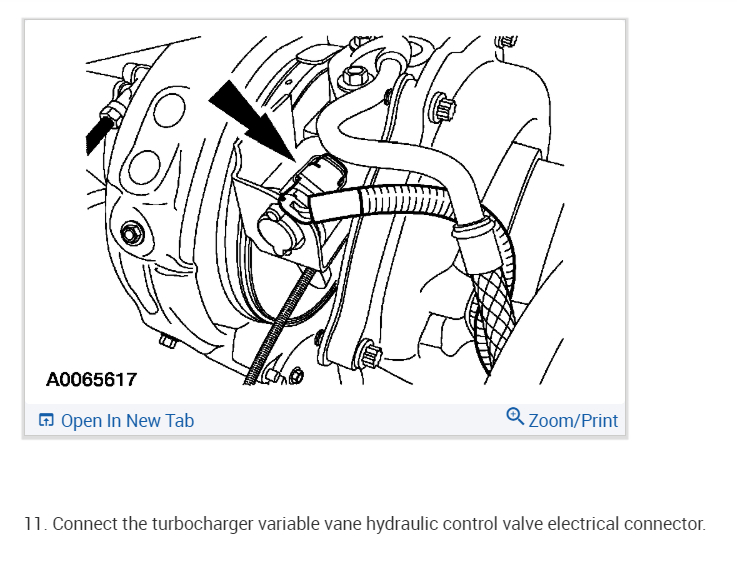 A0065617

Open In New Tab

Zoom/Print

11. Connect the turbocharger variable vane hydraulic control valve electrical connector.