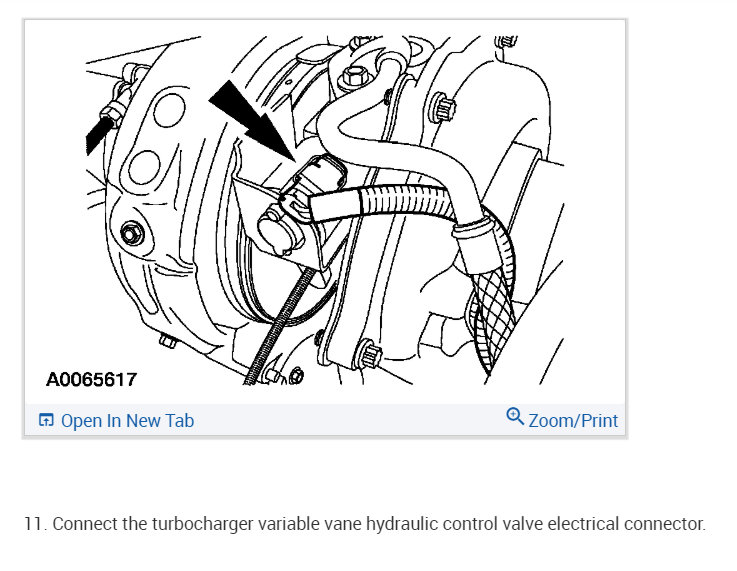 A0065617

Open In New Tab

Zoom/Print

11. Connect the turbocharger variable vane hydraulic control valve electrical connector.