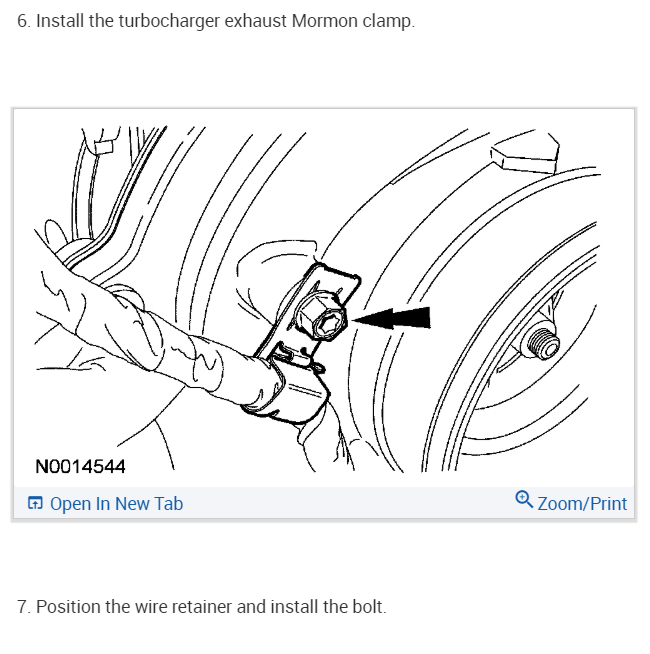 6. Install the turbocharger exhaust Mormon clamp.

N0014544

Open In New Tab

Zoom/Print

7. Position the wire retainer and install the bolt.