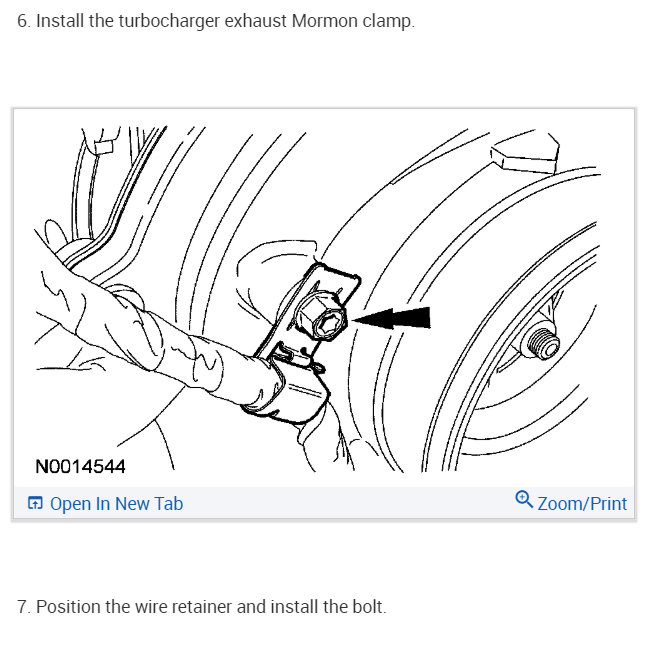 6. Install the turbocharger exhaust Mormon clamp.

N0014544

Open In New Tab

Zoom/Print

7. Position the wire retainer and install the bolt.