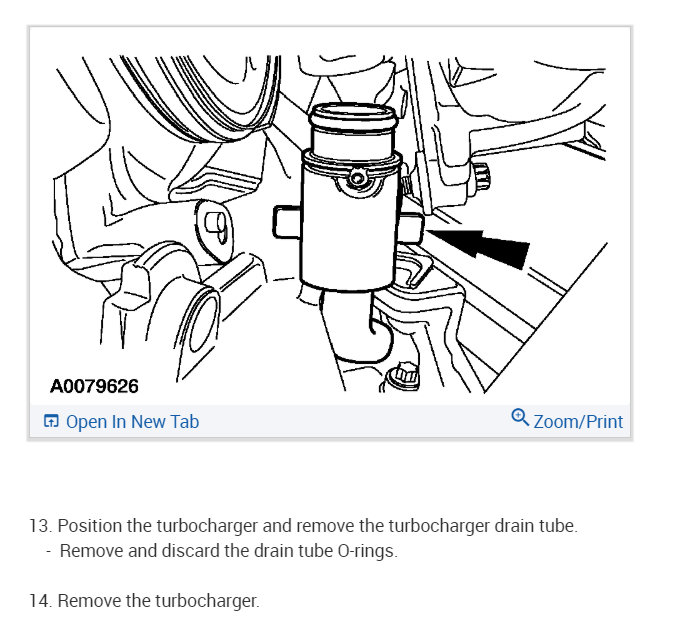 A0079626

Open In New Tab

Zoom/Print

13. Position the turbocharger and remove the turbocharger drain tube.
- Remove and discard the drain tube O-rings.

14. Remove the turbocharger.