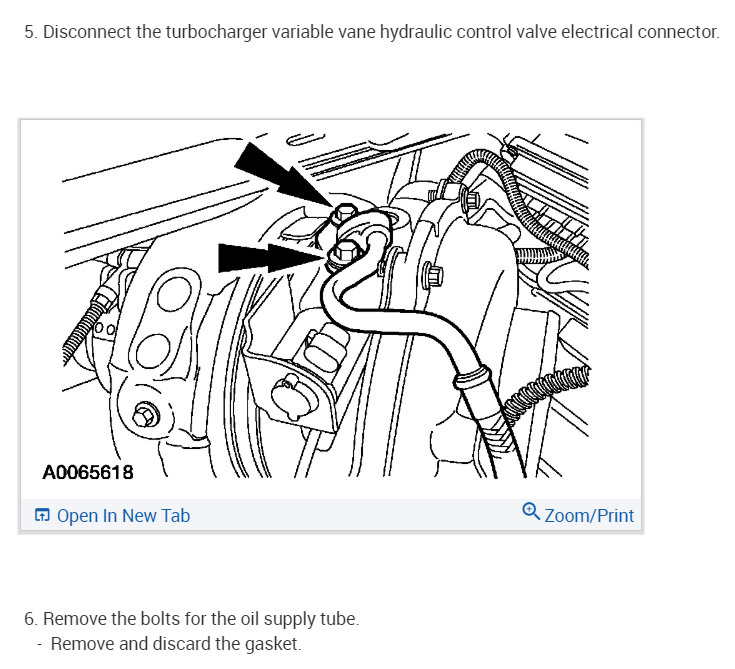 5. Disconnect the turbocharger variable vane hydraulic control valve electrical connector.

A0065618

Open In New Tab

Zoom/Print

6. Remove the bolts for the oil supply tube.
- Remove and discard the gasket.