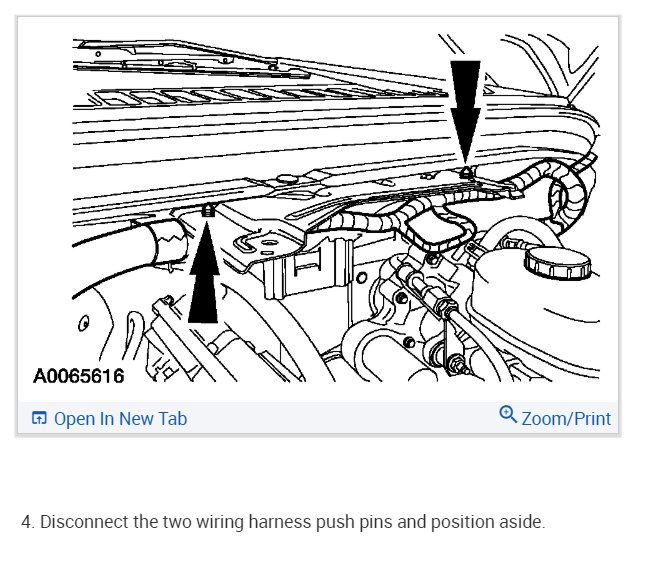 A0065616

Open In New Tab

Zoom/Print

4. Disconnect the two wiring harness push pins and position aside.