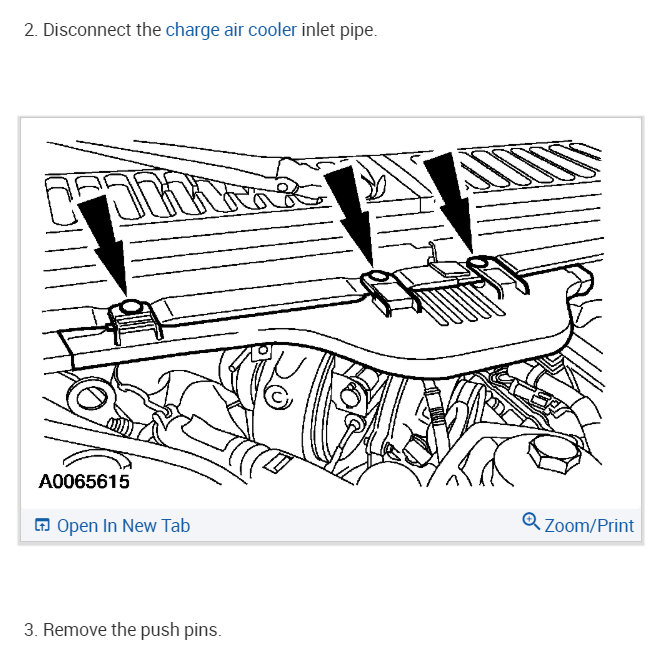 2. Disconnect the charge air cooler inlet pipe.

A0065615

Open In New Tab

Zoom/Print

3. Remove the push pins.