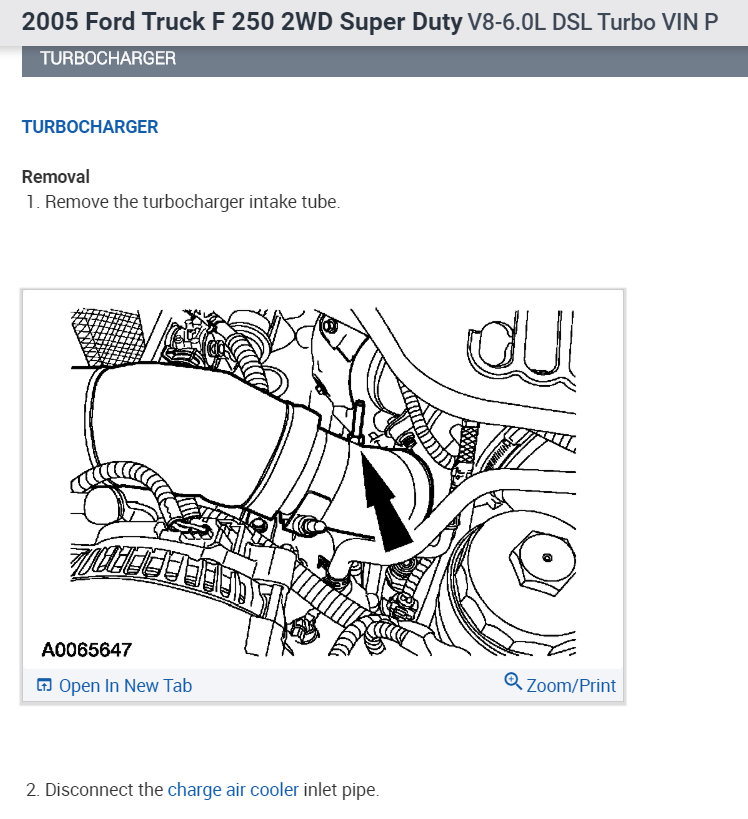 2005 Ford Truck F 250 2WD Super Duty V8-6.0L DSL Turbo VIN P

TURBOCHARGER

TURBOCHARGER

Removal
1. Remove the turbocharger intake tube.

A0065647

Open In New Tab

Zoom/Print

2. Disconnect the charge air cooler inlet pipe.