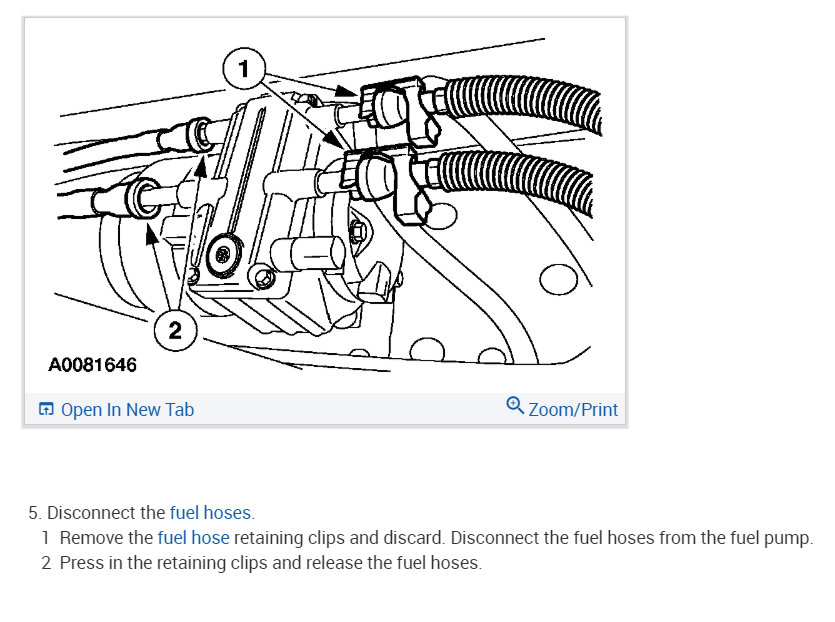 1

2

A0081646

Open In New Tab

Zoom/Print

5. Disconnect the fuel hoses.

1 Remove the fuel hose retaining clips and discard. Disconnect the fuel hoses from the fuel pump.

2 Press in the retaining clips and release the fuel hoses.