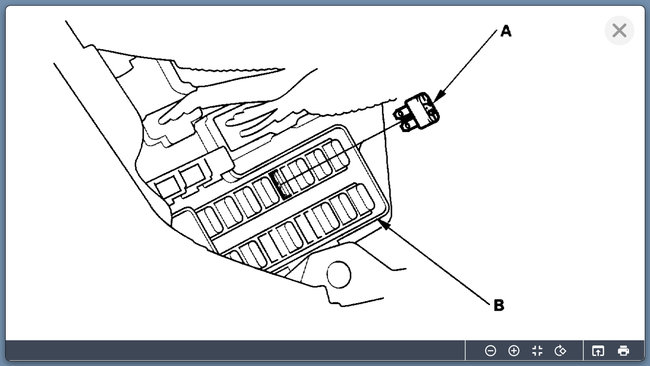 A

B