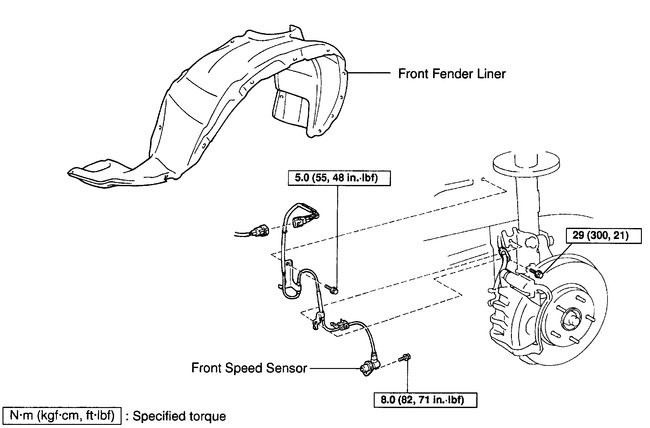 Front Fender Liner

5.0 (55, 48 in.·lbf)

29 (300, 21)

Front Speed Sensor

8.0 (82, 71 in.·lbf)

N·m (kgf·cm, ft·lbf) : Specified torque