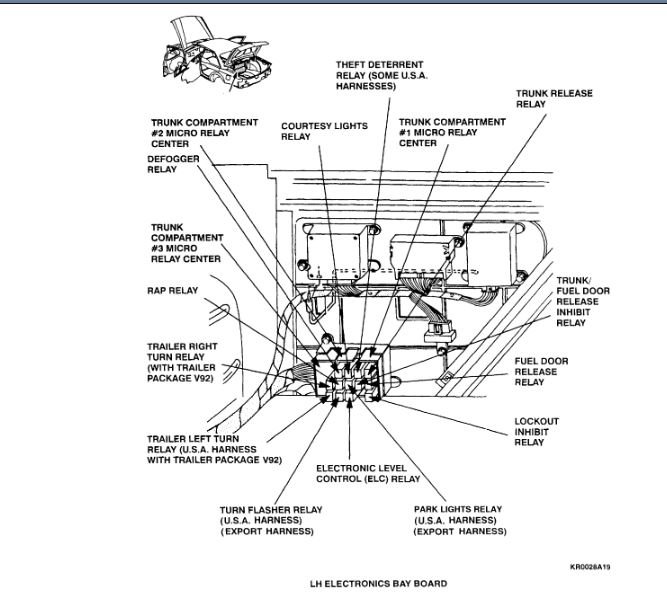 THEFT DETERRENT RELAY (SOME U.S.A. HARNESSES)

TRUNK RELEASE RELAY

TRUNK COMPARTMENT #2 MICRO RELAY CENTER

COURTESY LIGHTS RELAY

TRUNK COMPARTMENT #1 MICRO RELAY CENTER

DEFOGGER RELAY

TRUNK COMPARTMENT #3 MICRO RELAY CENTER

RAP RELAY

TRUNK/ FUEL DOOR RELEASE INHIBIT RELAY

TRAILER RIGHT TURN RELAY (WITH TRAILER PACKAGE V92)

FUEL DOOR RELEASE RELAY

LOCKOUT INHIBIT RELAY

TRAILER LEFT TURN RELAY (U.S.A. HARNESS WITH TRAILER PACKAGE V92)

ELECTRONIC LEVEL CONTROL (ELC) RELAY

TURN FLASHER RELAY (U.S.A. HARNESS) (EXPORT HARNESS)

PARK LIGHTS RELAY (U.S.A. HARNESS) (EXPORT HARNESS)

KR0028A19

LH ELECTRONICS BAY BOARD