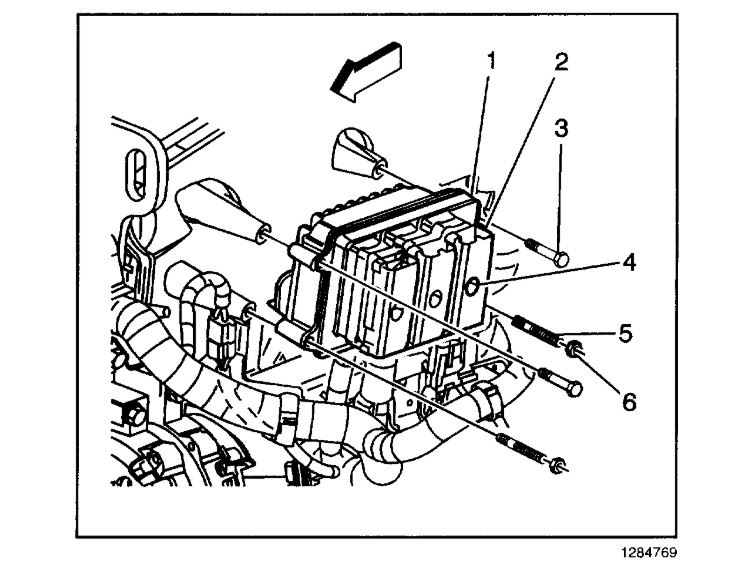 1
2
3
4
5
6
1284769