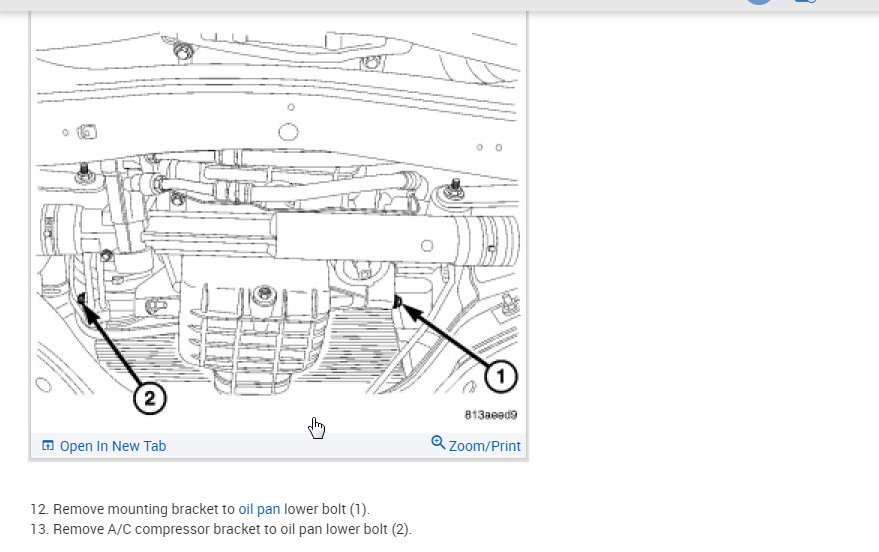 2

1

813aeed9

Open In New Tab

Zoom/Print

12. Remove mounting bracket to oil pan lower bolt (1).
13. Remove A/C compressor bracket to oil pan lower bolt (2).