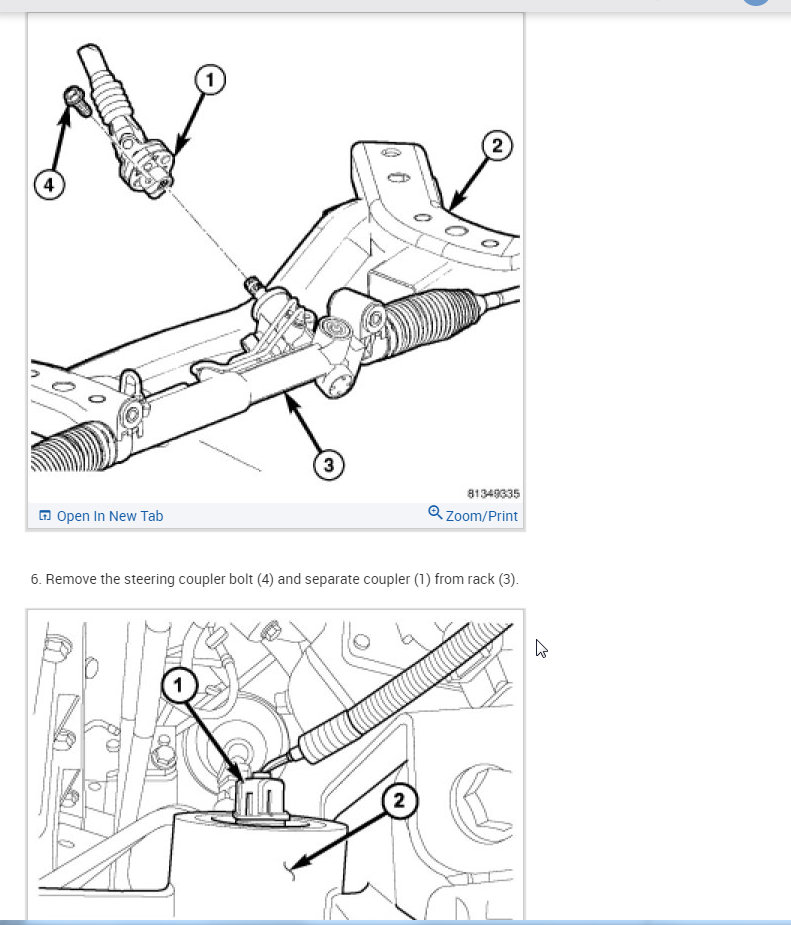 1

2

4

3

81349335

Open In New Tab

Zoom/Print

6. Remove the steering coupler bolt (4) and separate coupler (1) from rack (3).

1

2