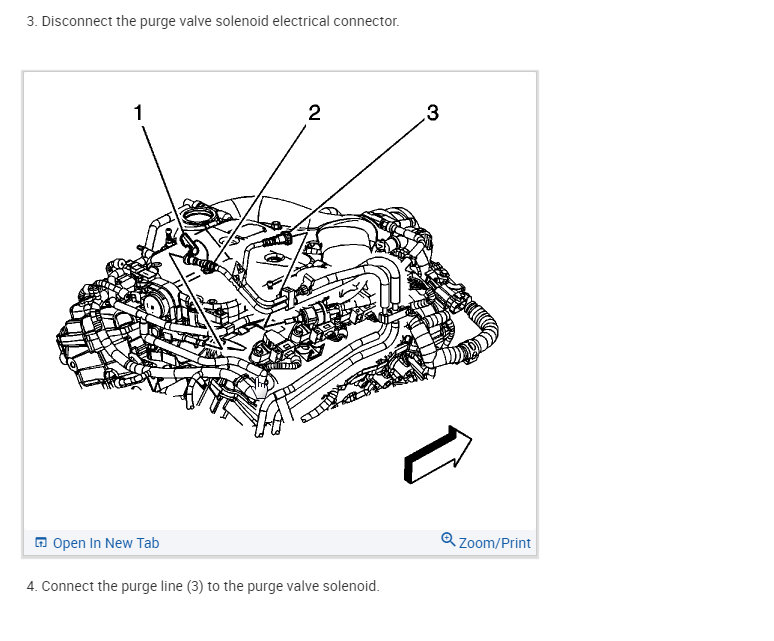 3. Disconnect the purge valve solenoid electrical connector.

1
2
3

Open In New Tab

Zoom/Print

4. Connect the purge line (3) to the purge valve solenoid.