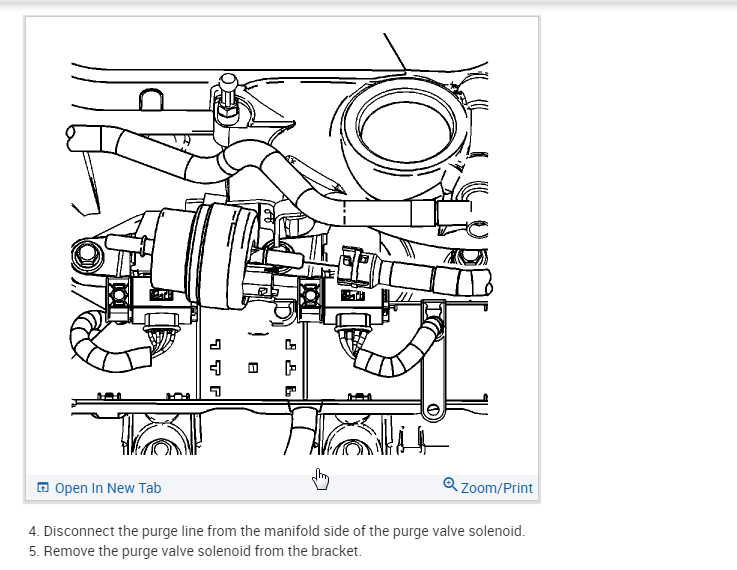 Open In New Tab

Zoom/Print

4. Disconnect the purge line from the manifold side of the purge valve solenoid.
5. Remove the purge valve solenoid from the bracket.