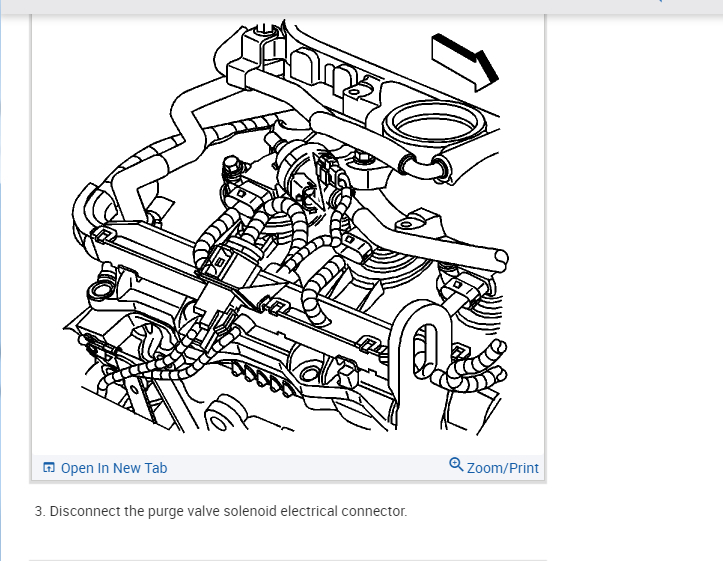 Open In New Tab

Zoom/Print

3. Disconnect the purge valve solenoid electrical connector.