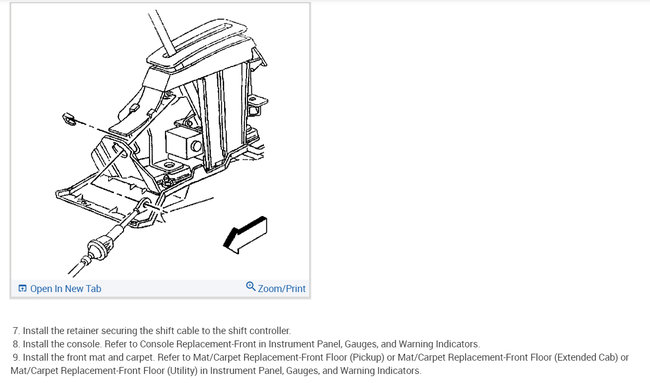 Open In New Tab

Zoom/Print

7. Install the retainer securing the shift cable to the shift controller.
8. Install the console. Refer to Console Replacement-Front in Instrument Panel, Gauges, and Warning Indicators.
9. Install the front mat and carpet. Refer to Mat/Carpet Replacement-Front Floor (Pickup) or Mat/Carpet Replacement-Front Floor (Extended Cab) or Mat/Carpet Replacement-Front Floor (Utility) in Instrument Panel, Gauges, and Warning Indicators.