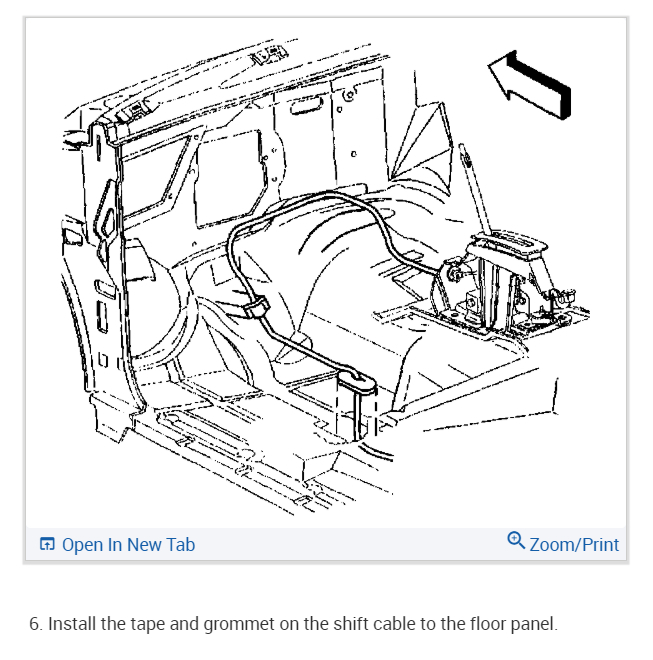 Open In New Tab

Zoom/Print

6. Install the tape and grommet on the shift cable to the floor panel.