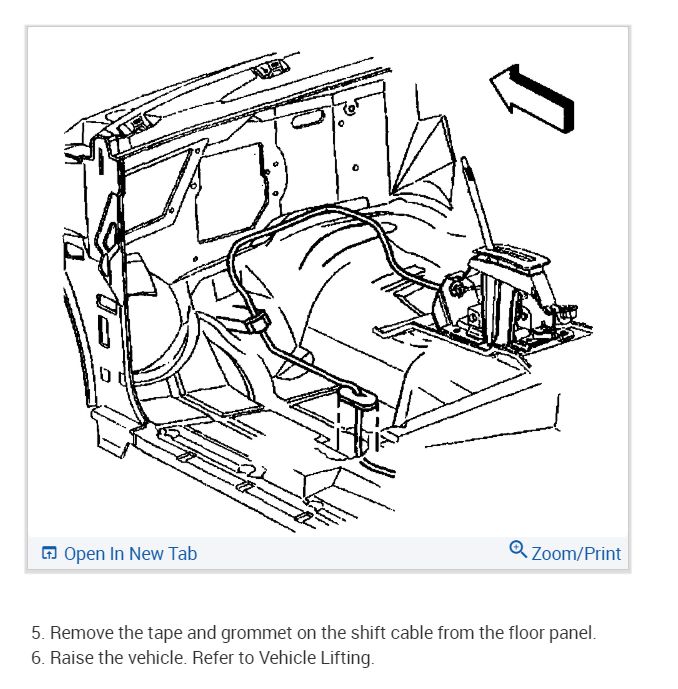 Open In New Tab

Zoom/Print

5. Remove the tape and grommet on the shift cable from the floor panel.
6. Raise the vehicle. Refer to Vehicle Lifting.