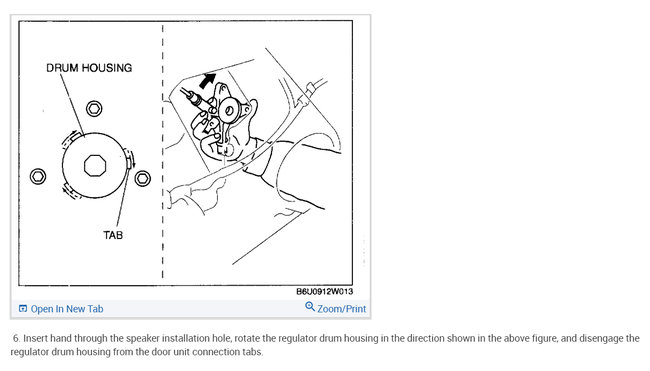 DRUM HOUSING

TAB

B6U0912W013

Open In New Tab

Zoom/Print

6. Insert hand through the speaker installation hole, rotate the regulator drum housing in the direction shown in the above figure, and disengage the regulator drum housing from the door unit connection tabs.